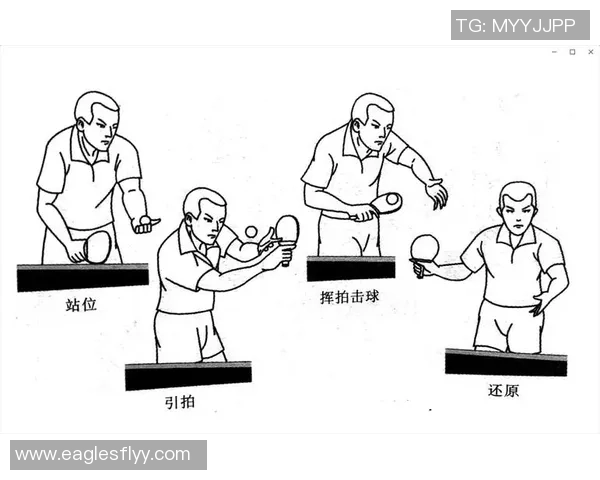 TG: MYYJJPP

站位

引拍

挥拍击球

还原

www.eaglesflyy.com